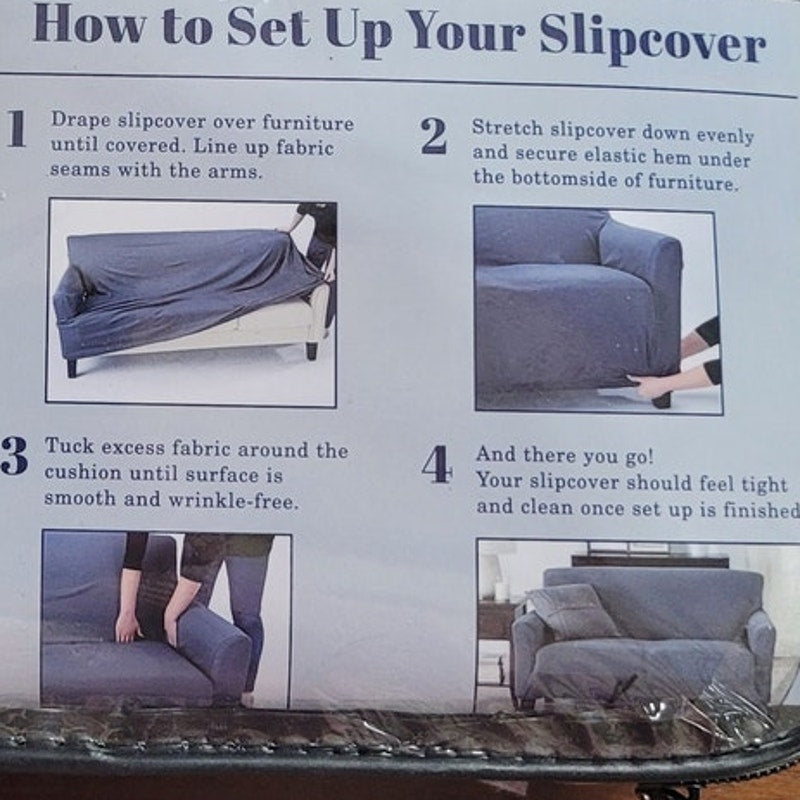 How to Set Up Your Slipcover

1 Drape slipcover over furniture until covered. Line up fabric seams with the arms.

2 Stretch slipcover down evenly and secure elastic hem under the bottomside of furniture.

3 Tuck excess fabric around the cushion until surface is smooth and wrinkle-free.

4 And there you go! Your slipcover should feel tight and clean once set up is finished