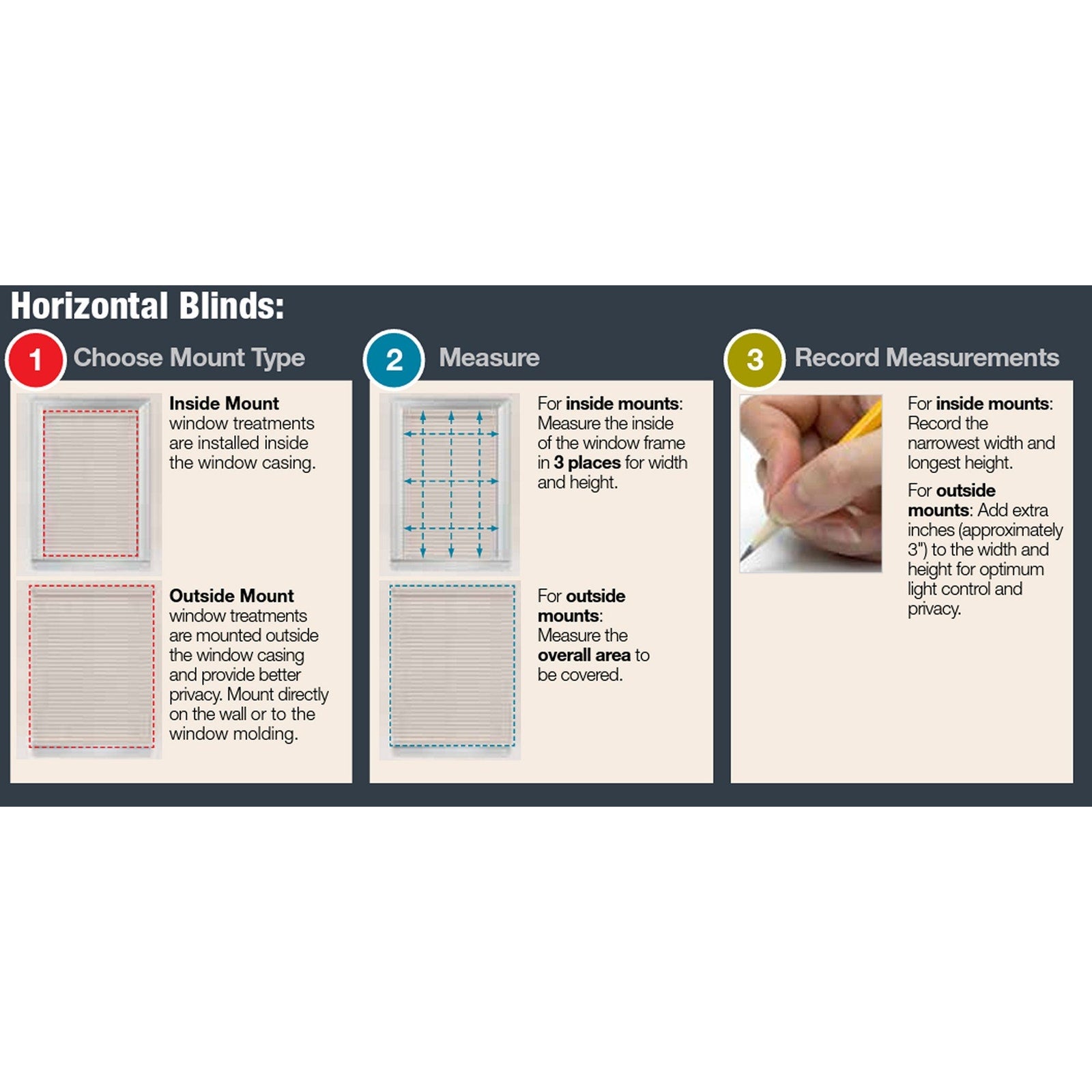 Horizontal Blinds:

1 Choose Mount Type

Inside Mount window treatments are installed inside the window casing.

Outside Mount window treatments are mounted outside the window casing and provide better privacy. Mount directly on the wall or to the window molding.

2 Measure

For inside mounts: Measure the inside of the window frame in 3 places for width and height.

For outside mounts: Measure the overall area to be covered.

3 Record Measurements

For inside mounts: Record the narrowest width and longest height.

For outside mounts: Add extra inches (approximately 3") to the width and height for optimum light control and privacy.