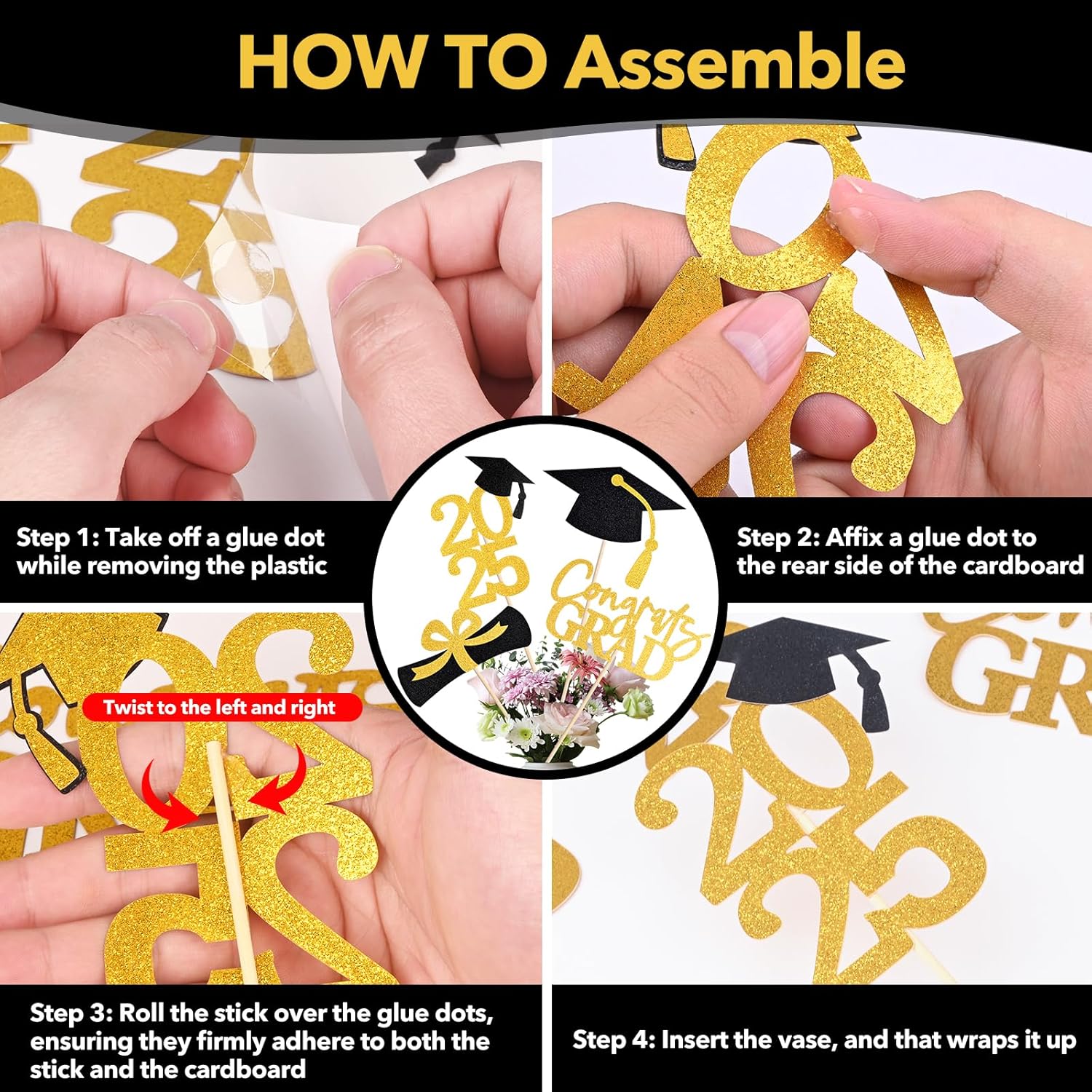 HOW TO Assemble

Step 1: Take off a glue dot while removing the plastic

Step 2: Affix a glue dot to the rear side of the cardboard

2025

Congrats GRAD

Twist to the left and right

Step 3: Roll the stick over the glue dots, ensuring they firmly adhere to both the stick and the cardboard

Step 4: Insert the vase, and that wraps it up