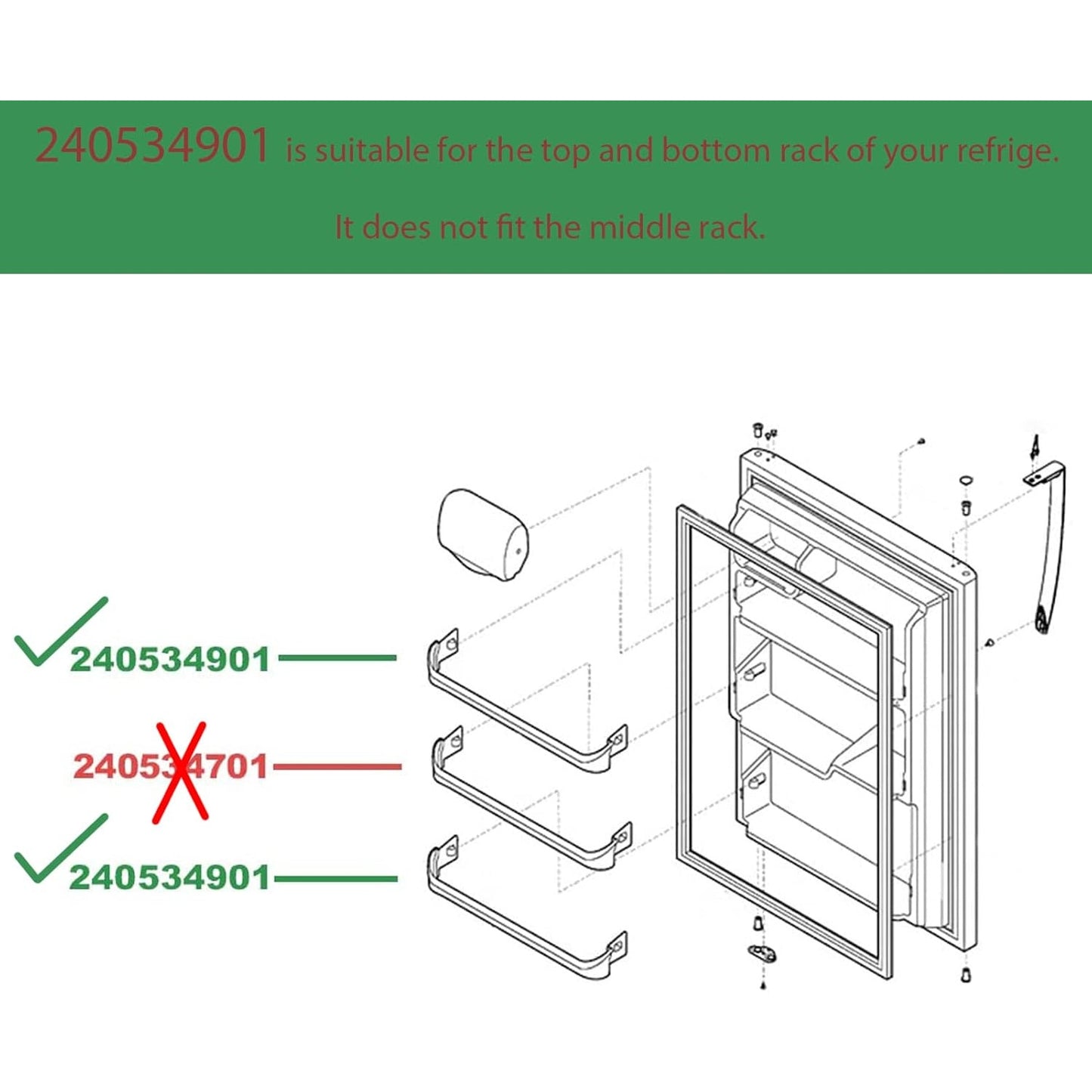 240534901 is suitable for the top and bottom rack of your refrige.

It does not fit the middle rack.

240534901

240534701

240534901