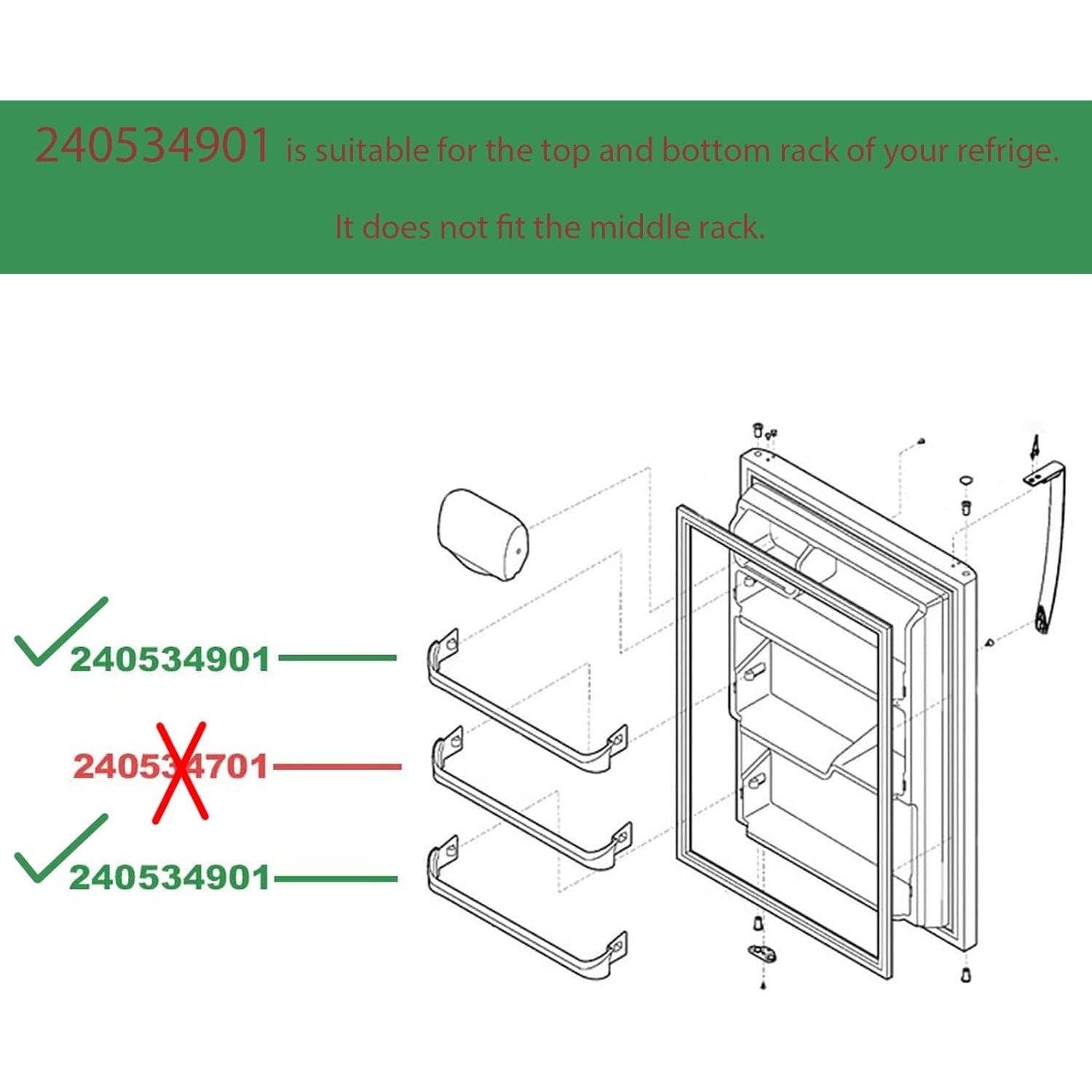 240534901 is suitable for the top and bottom rack of your refrige.

It does not fit the middle rack.

240534901

240534701

240534901