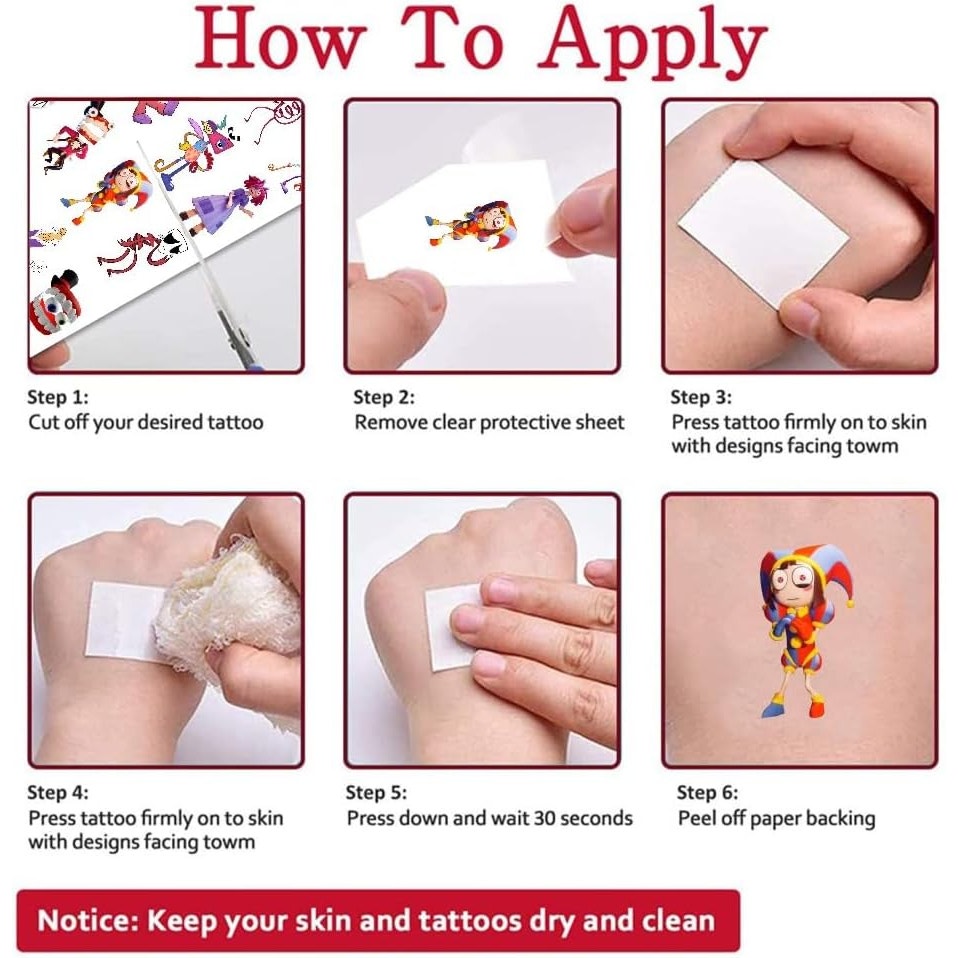 How To Apply

Step 1:
Cut off your desired tattoo

Step 2:
Remove clear protective sheet

Step 3:
Press tattoo firmly on to skin with designs facing towm

Step 4:
Press tattoo firmly on to skin with designs facing towm

Step 5:
Press down and wait 30 seconds

Step 6:
Peel off paper backing

Notice: Keep your skin and tattoos dry and clean