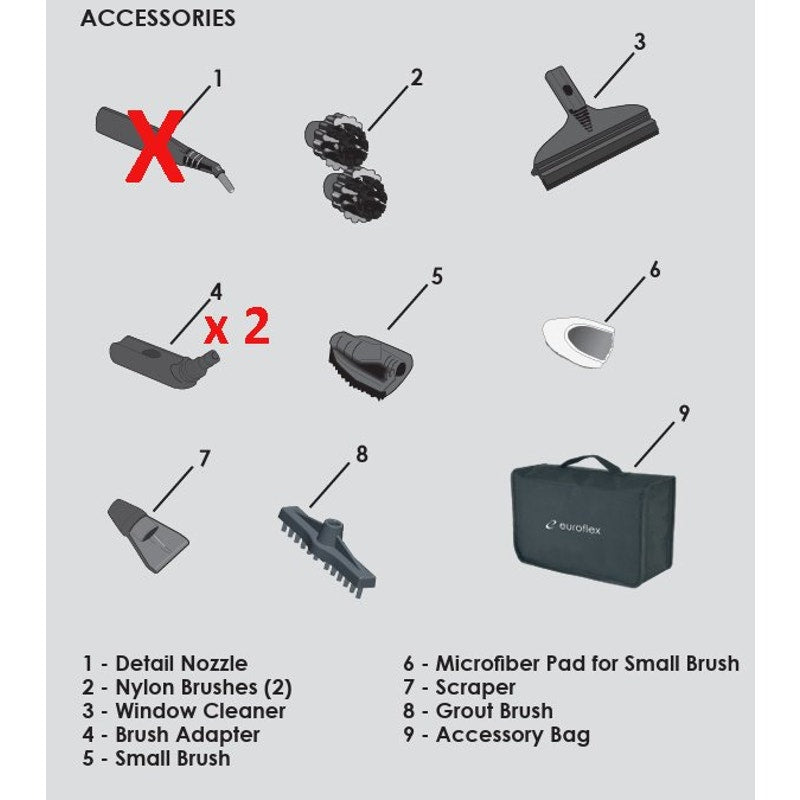 ACCESSORIES

1

X

2

3

4

x 2

5

6

7

8

9

euroflex

1 - Detail Nozzle
2 - Nylon Brushes (2)
3 - Window Cleaner
4 - Brush Adapter
5 - Small Brush

6 - Microfiber Pad for Small Brush
7 - Scraper
8 - Grout Brush
9 - Accessory Bag